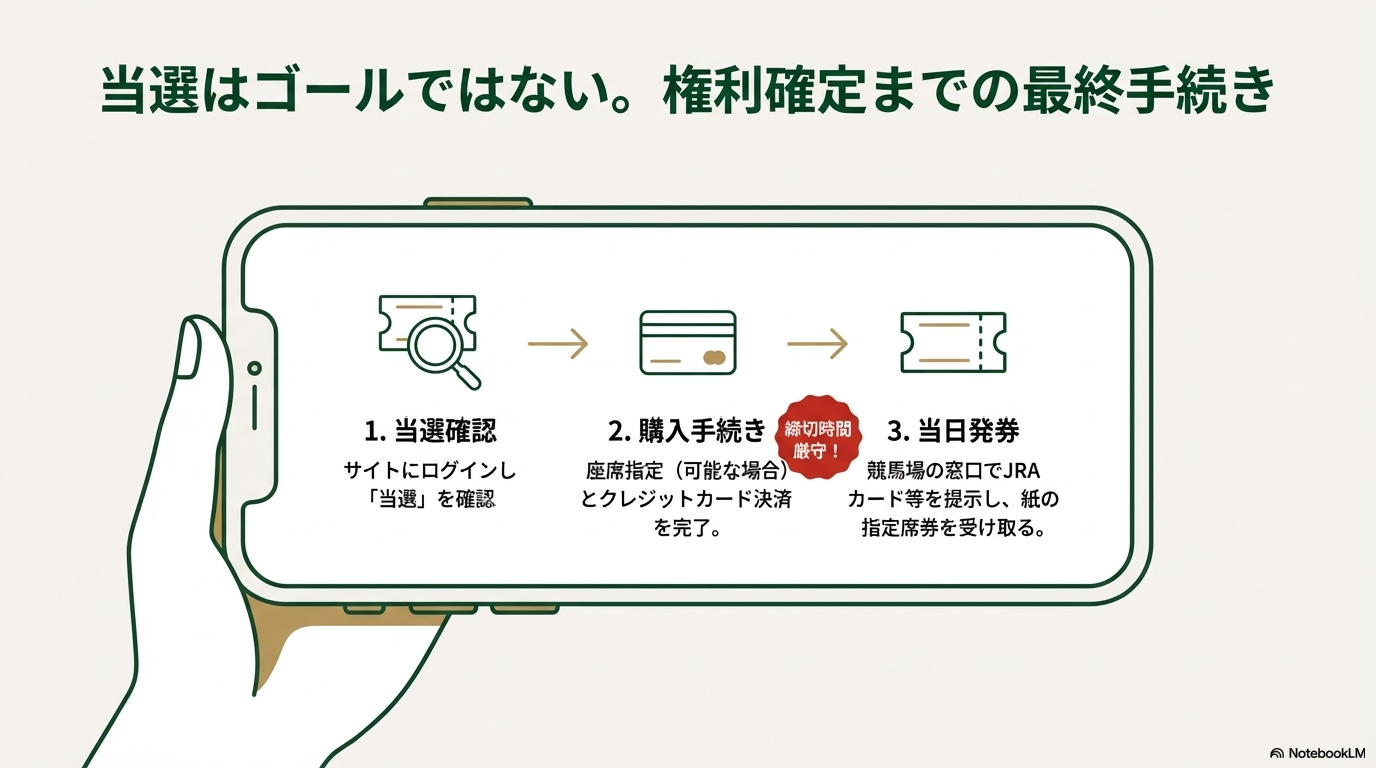 当選はゴールではない。権利確定までの最終手続き

1. 当選確認
サイトにログインし「当選」を確認

2. 購入手続き
座席指定（可能な場合）とクレジットカード決済を完了。

締切時間厳守！

3. 当日発券
競馬場の窓口でJRAカード等を提示し、紙の指定席券を受け取る。

NotebookLM