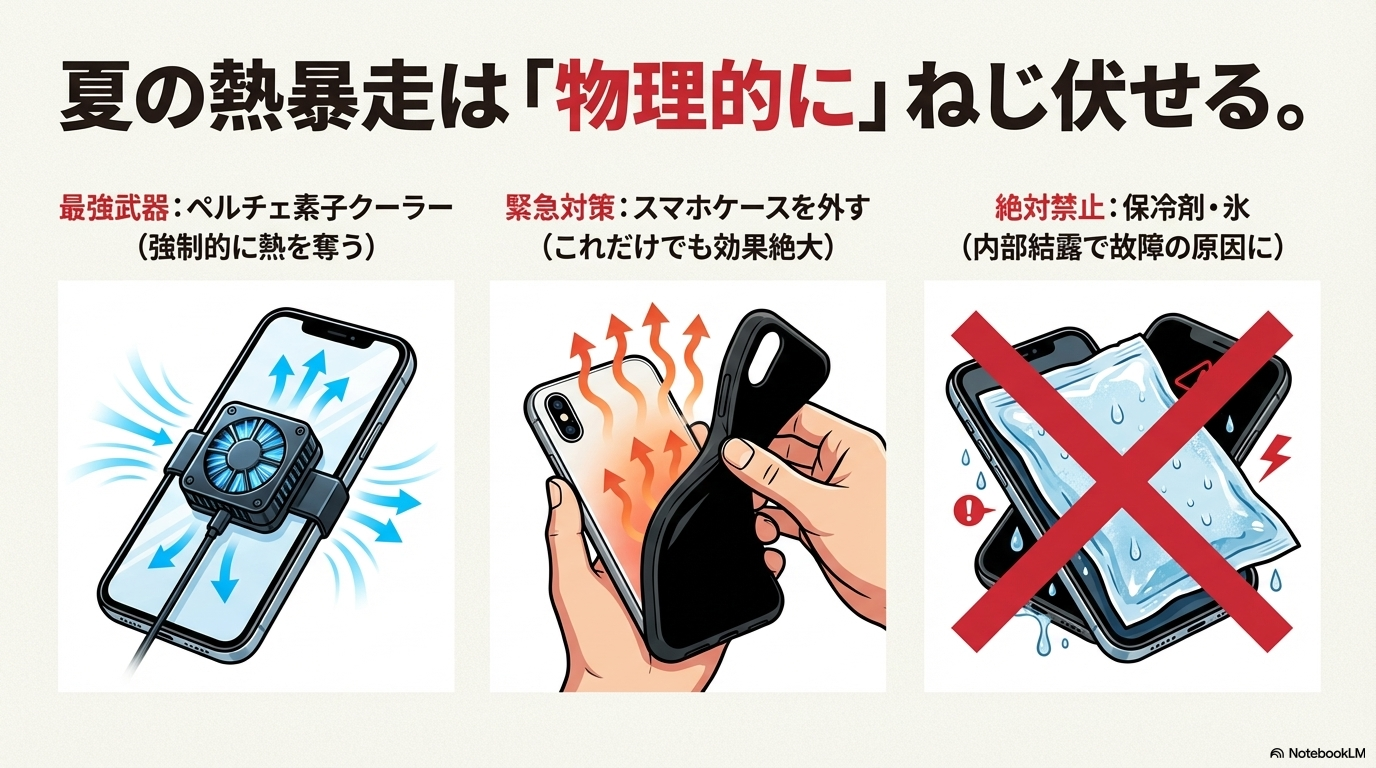 夏の熱暴走は「物理的に」ねじ伏せる。

最強武器：ペルチェ素子クーラー
（強制的に熱を奪う）

緊急対策：スマホケースを外す
（これだけでも効果絶大）

絶対禁止：保冷剤・氷
（内部結露で故障の原因に）

NotebookLM