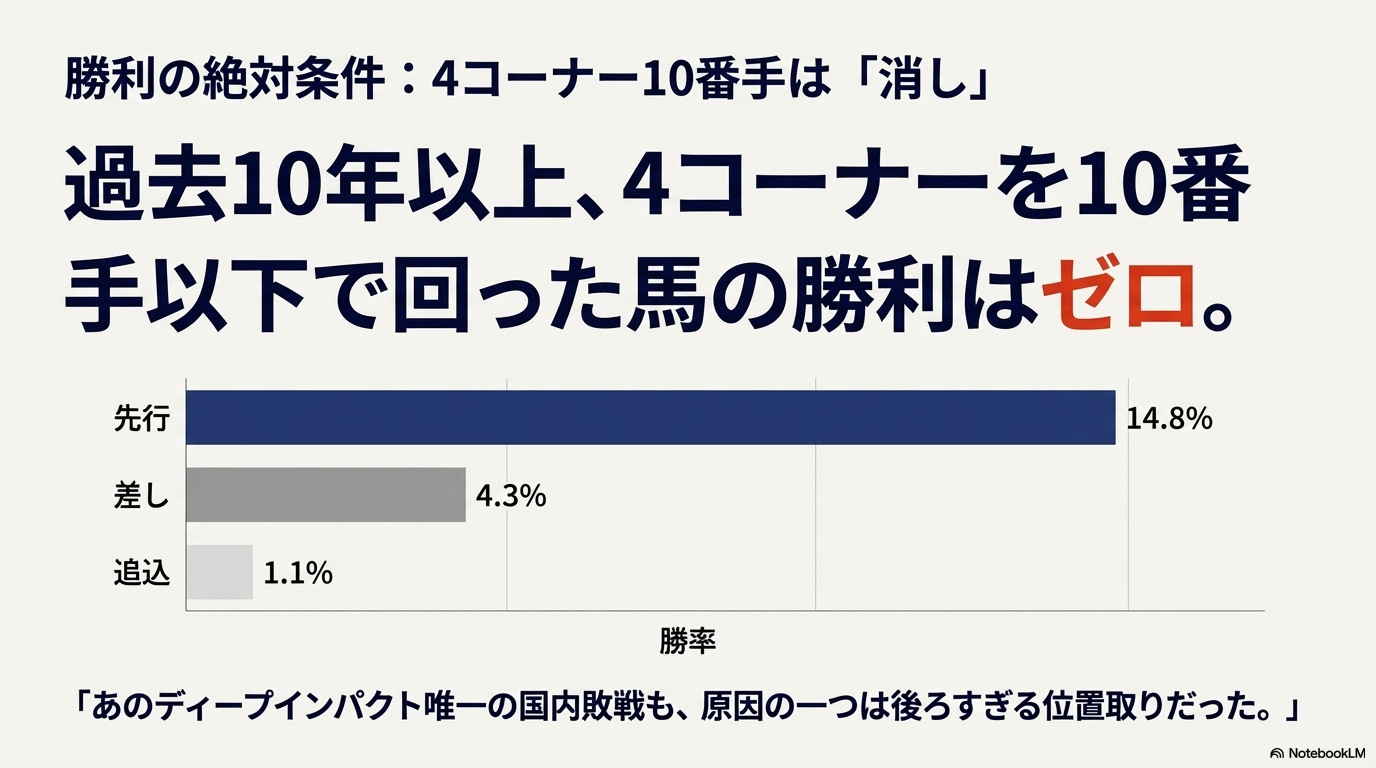 勝利の絶対条件：4コーナー10番手は「消し」

過去10年以上、4コーナーを10番手以下で回った馬の勝利はゼロ。

先行
14.8%
差し
4.3%
追込
1.1%
勝率

「あのディープインパクト唯一の国内敗戦も、原因の一つは後ろすぎる位置取りだった。」

NotebookLM