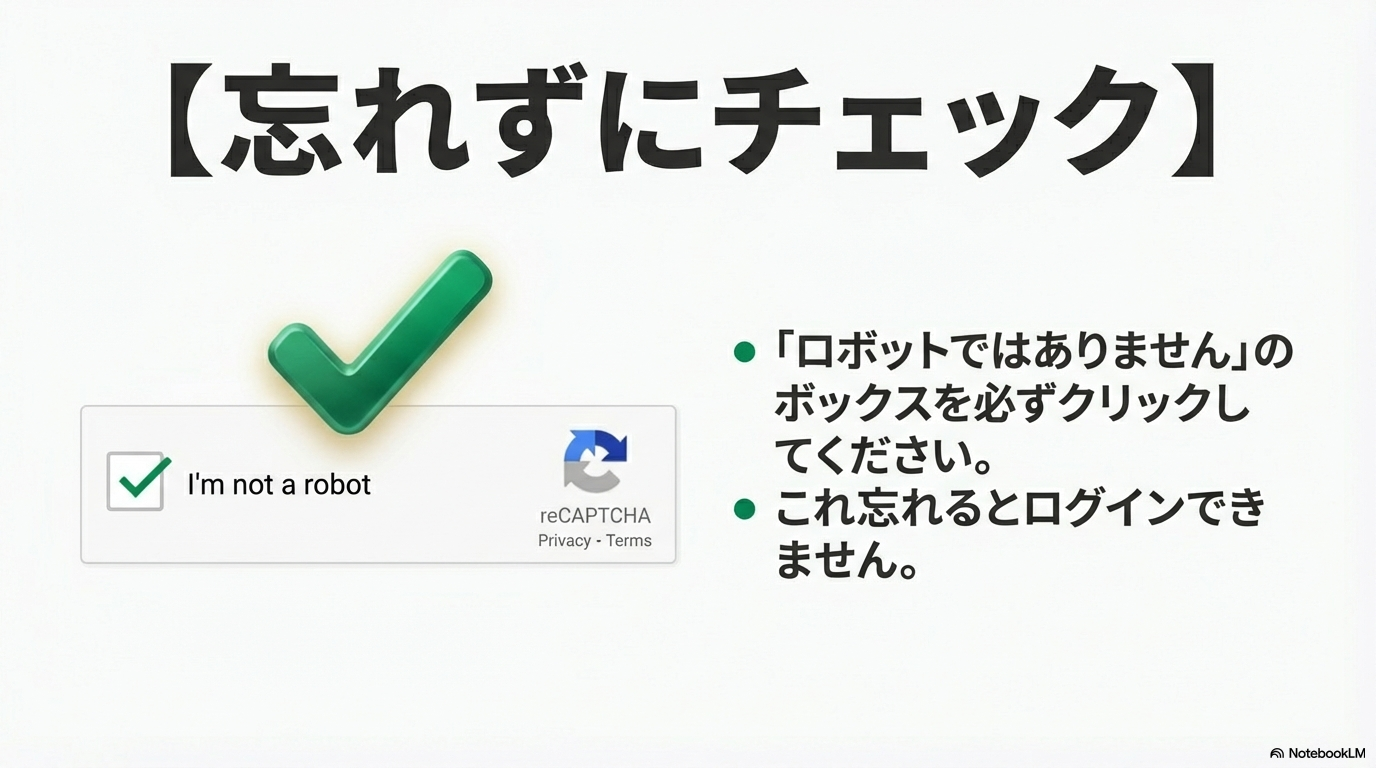 【忘れずにチェック】

☑ I'm not a robot

reCAPTCHA
Privacy - Terms

• 「ロボットではありません」のボックスを必ずクリックしてください。
• これ忘れるとログインできません。

NotebookLM