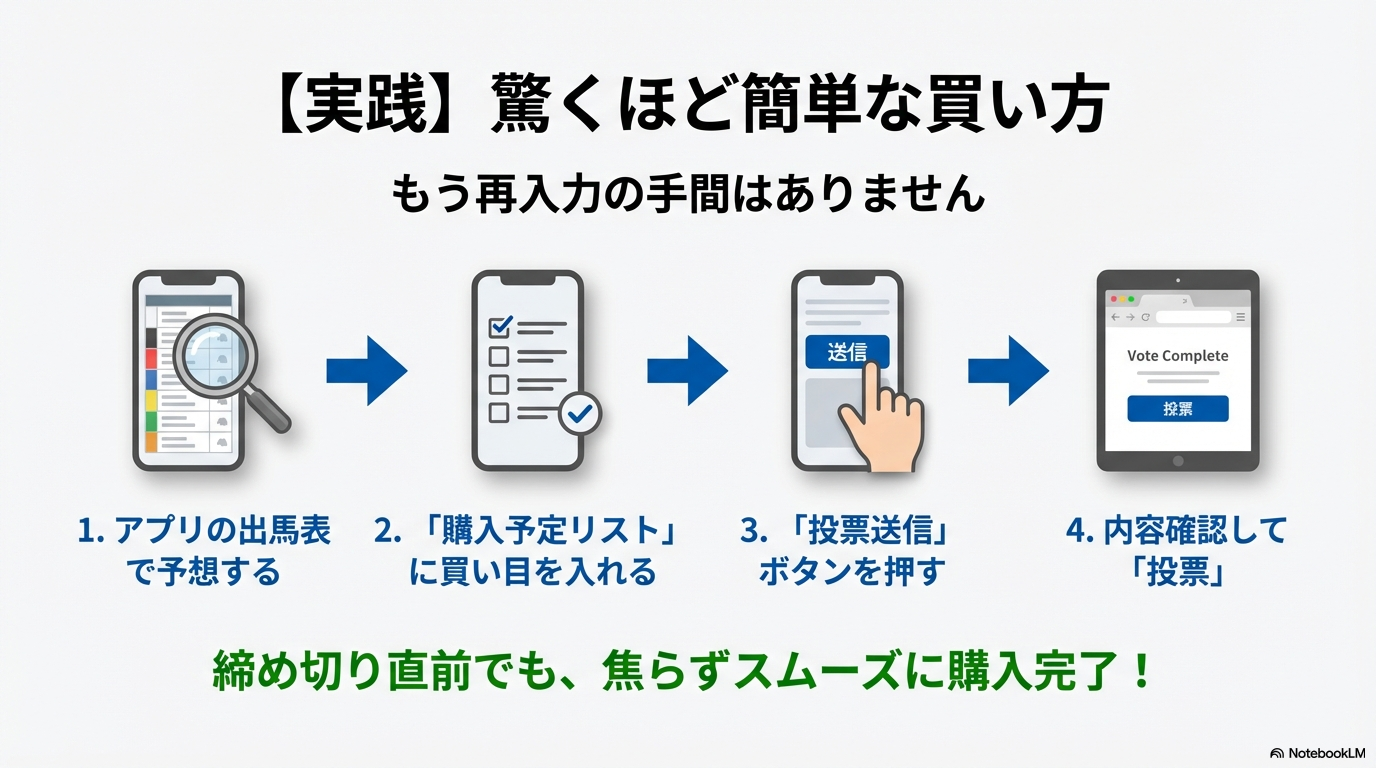 【実践】驚くほど簡単な買い方

もう再入力の手間はありません

送信

Vote Complete

投票

1. アプリの出馬表で予想する

2. 「購入予定リスト」に買い目を入れる

3. 「投票送信」ボタンを押す

4. 内容確認して「投票」

締め切り直前でも、焦らずスムーズに購入完了！

NotebookLM