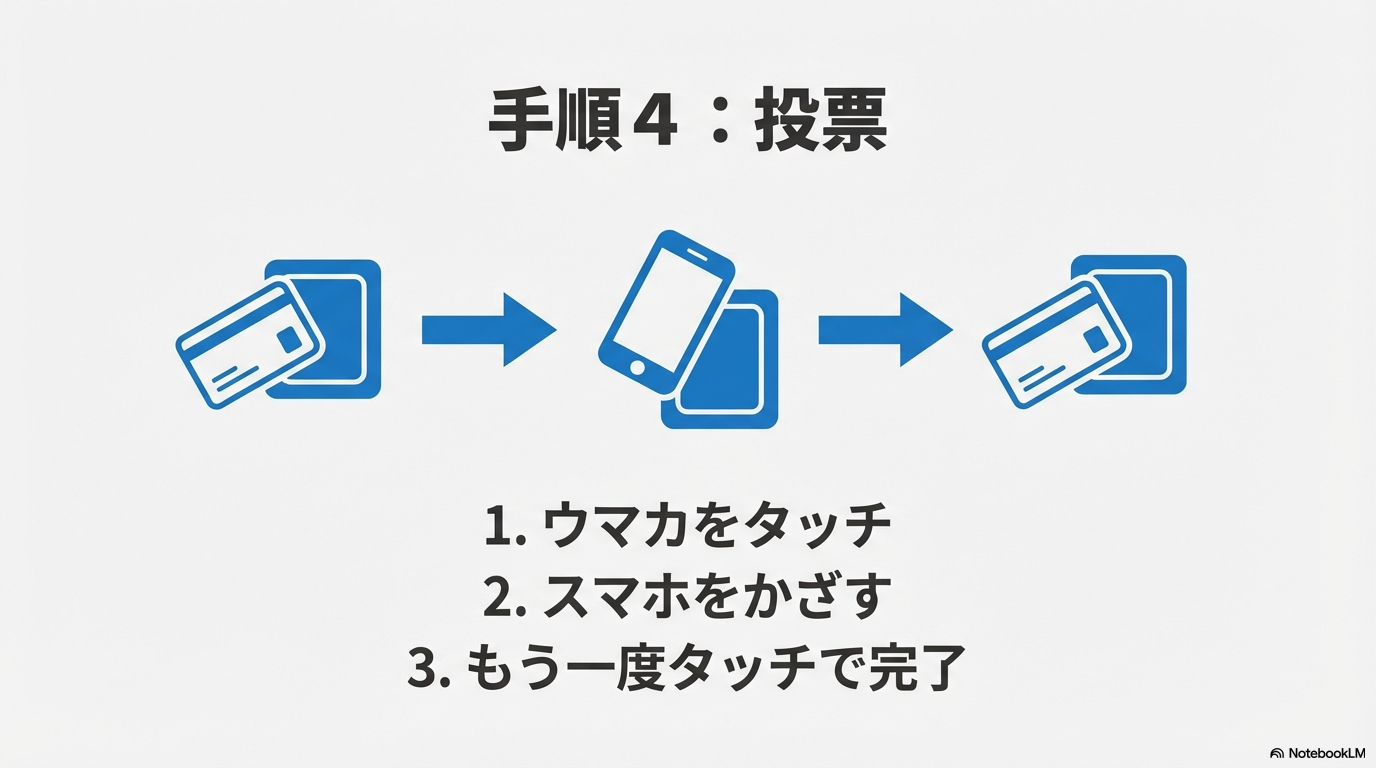 手順４：投票

1. ウマカをタッチ
2. スマホをかざす
3. もう一度タッチで完了

NotebookLM