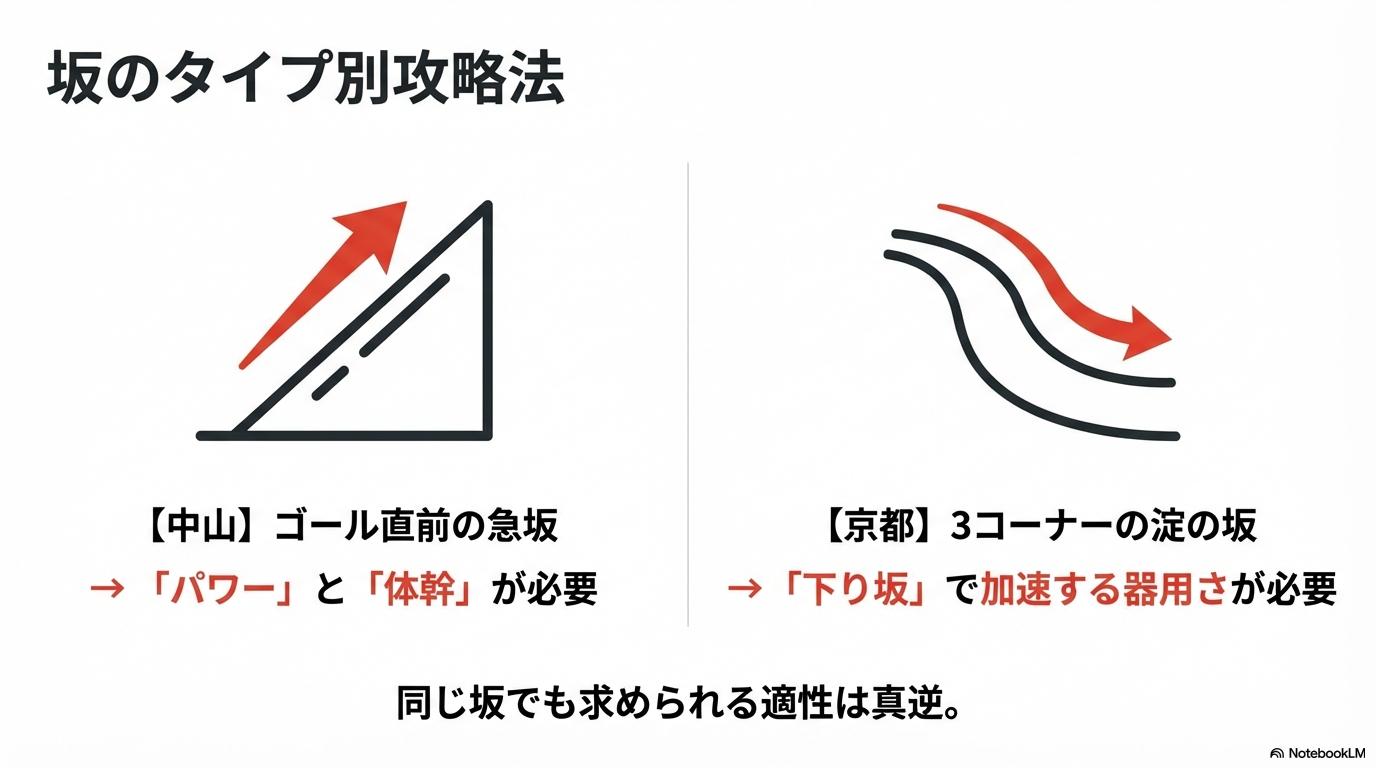 坂のタイプ別攻略法

【中山】ゴール直前の急坂
→「パワー」と「体幹」が必要

【京都】3コーナーの淀の坂
→「下り坂」で加速する器用さが必要

同じ坂でも求められる適性は真逆。

NotebookLM