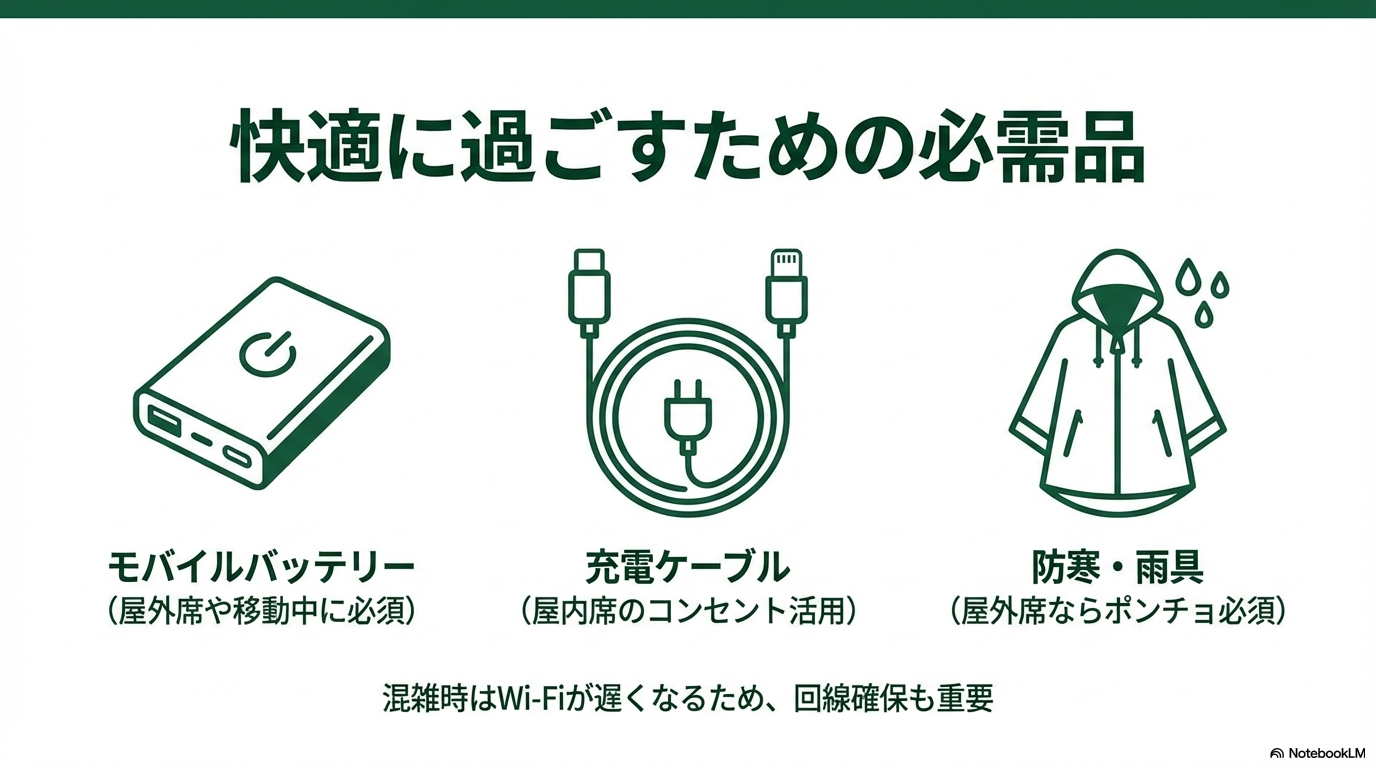 快適に過ごすための必需品

モバイルバッテリー
（屋外席や移動中に必須）

充電ケーブル
（屋内席のコンセント活用）

防寒・雨具
（屋外席ならポンチョ必須）

混雑時はWi-Fiが遅くなるため、回線確保も重要

NotebookLM